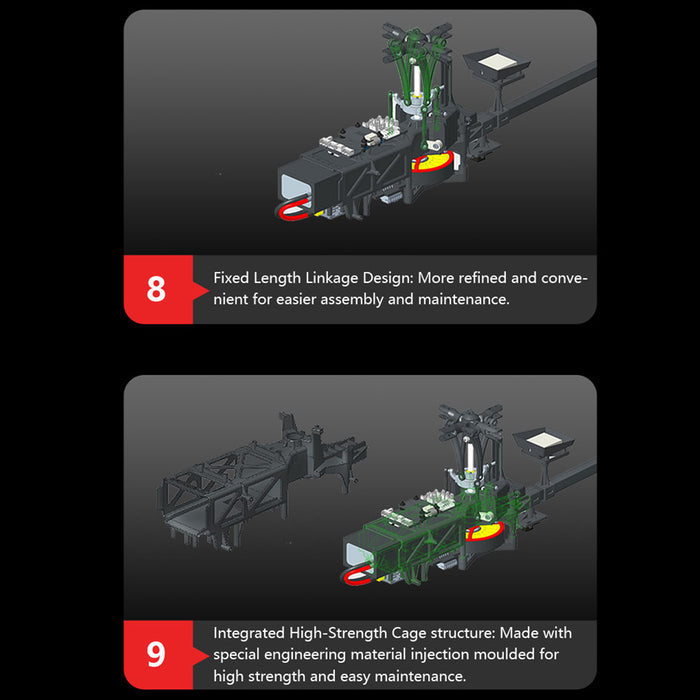 8

Fixed Length Linkage Design: More refined and convenient for easier assembly and maintenance.

9

Integrated High-Strength Cage structure: Made with special engineering material injection moulded for high strength and easy maintenance.