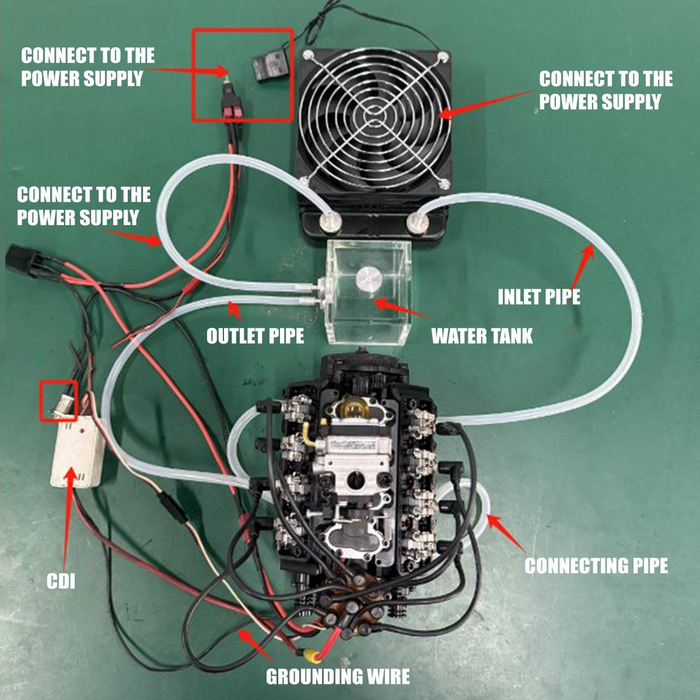 CONNECT TO THE POWER SUPPLY

CONNECT TO THE POWER SUPPLY

CONNECT TO THE POWER SUPPLY

INLET PIPE

OUTLET PIPE

WATER TANK

CDI

CONNECTING PIPE

GROUNDING WIRE