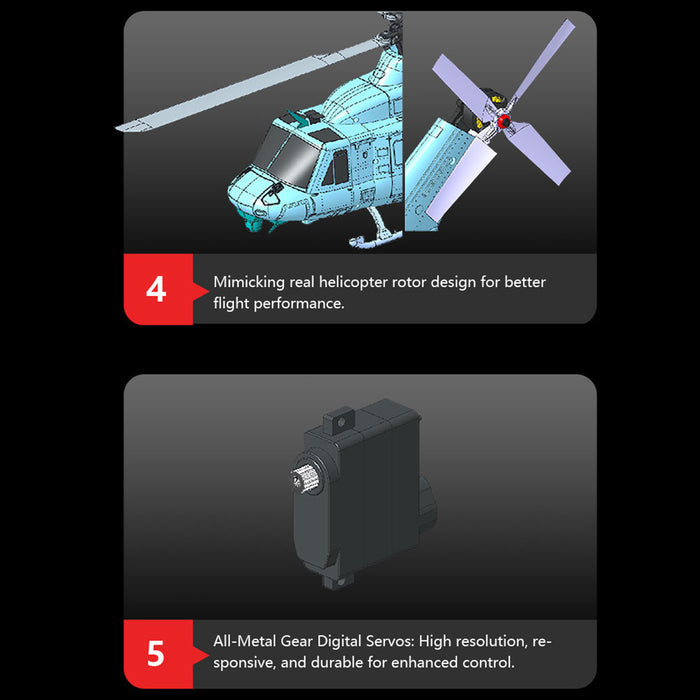 4

Mimicking real helicopter rotor design for better flight performance.

5

All-Metal Gear Digital Servos: High resolution, responsive, and durable for enhanced control.